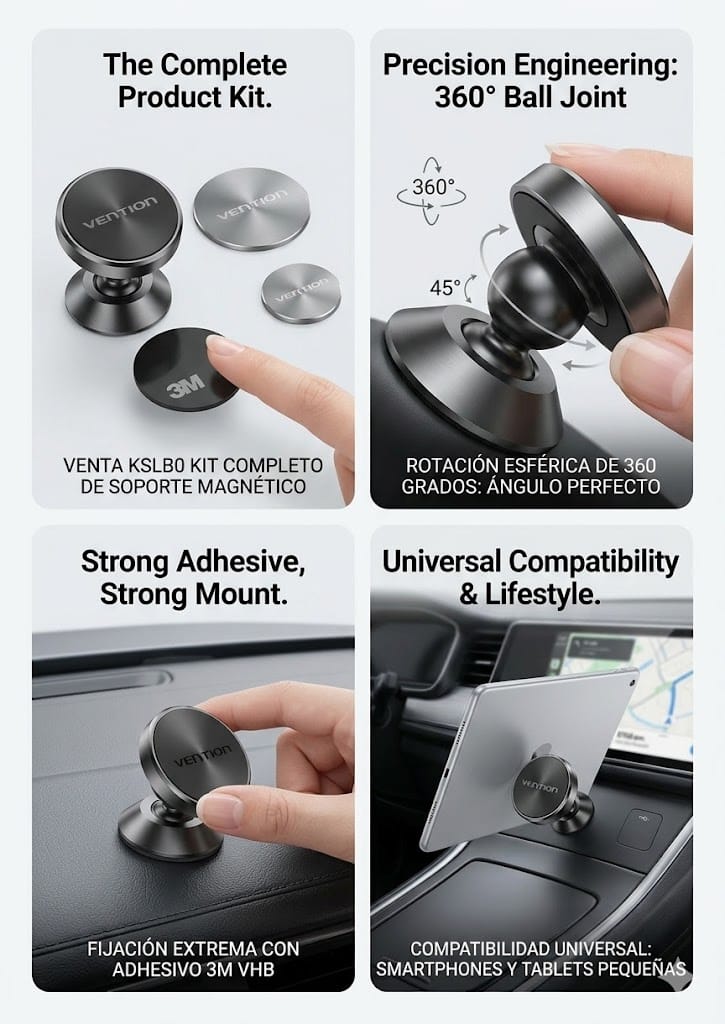 The Complete Product Kit.

VENTION

VENTION

VENTION

3M

VENTA KSLB0 KIT COMPLETO DE SOPORTE MAGNÉTICO

Precision Engineering: 360° Ball Joint

360°

45°

ROTACIÓN ESFÉRICA DE 360 GRADOS: ÁNGULO PERFECTO

Strong Adhesive, Strong Mount.

VENTION

FIJACIÓN EXTREMA CON ADHESIVO 3M VHB

Universal Compatibility & Lifestyle.

VENTION

COMPATIBILIDAD UNIVERSAL: SMARTPHONES Y TABLETS PEQUEÑAS